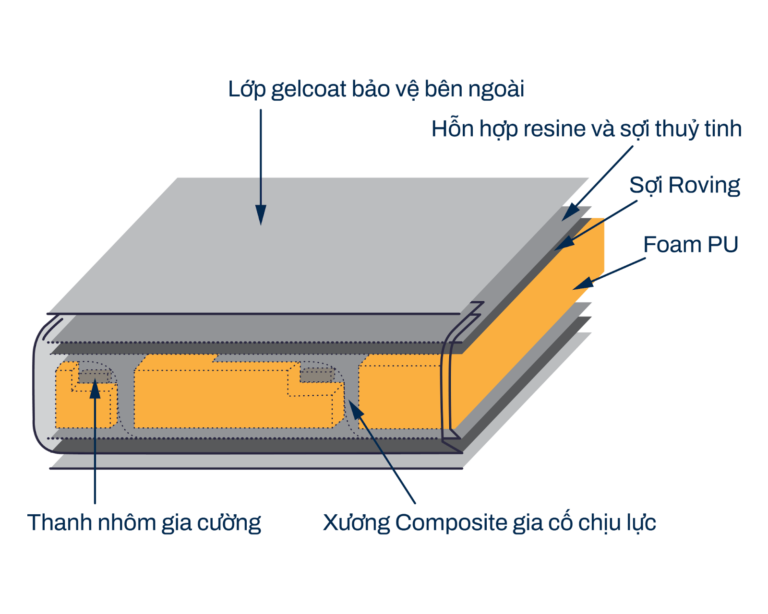 Lớp gelcoat bảo vệ bên ngoài

Hỗn hợp resine và sợi thuỷ tinh

Sợi Roving

Foam PU

Thanh nhôm gia cường

Xương Composite gia cố chịu lực